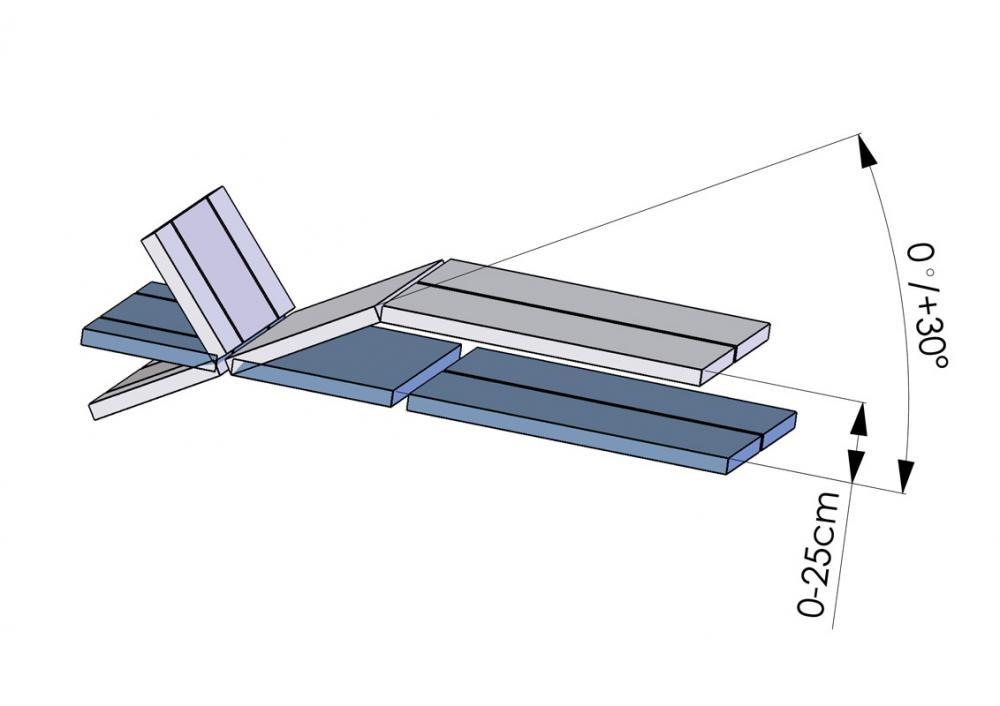 0°/+30°

0-25cm